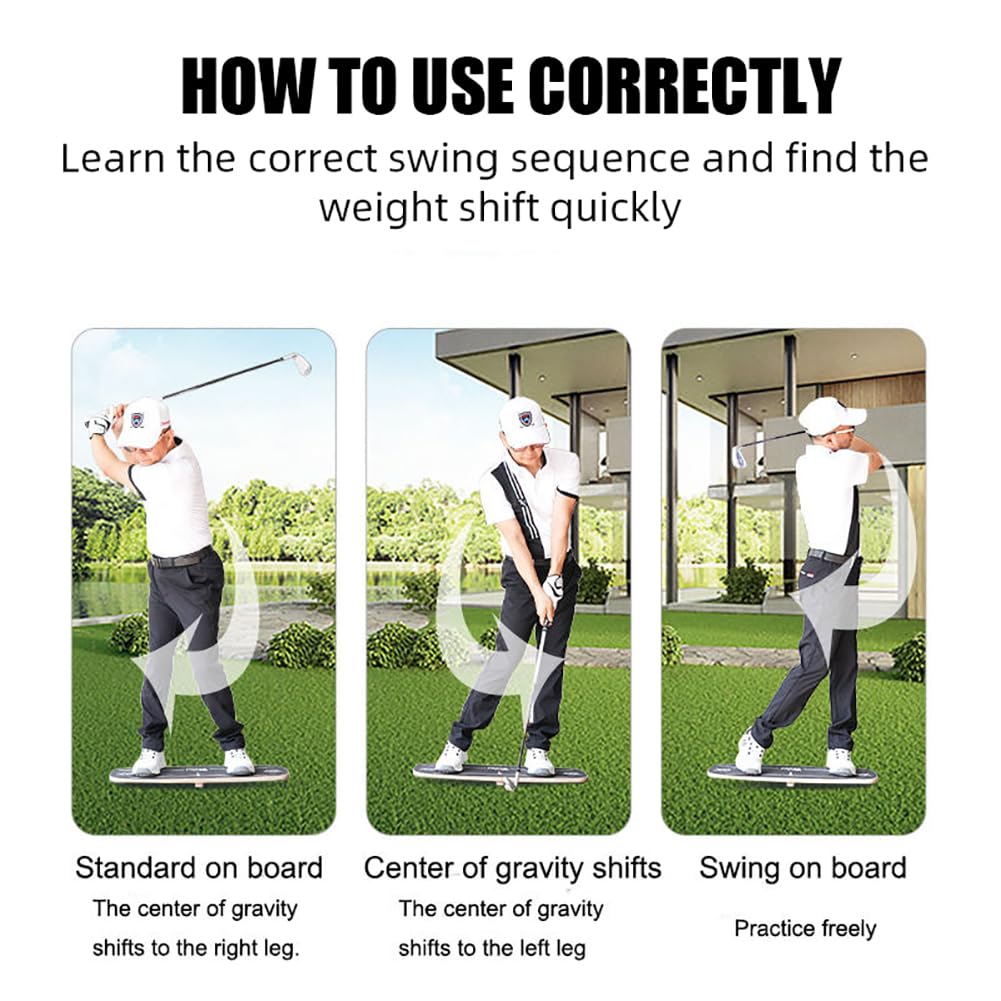 HOW TO USE CORRECTLY

Learn the correct swing sequence and find the weight shift quickly

Standard on board

The center of gravity shifts to the right leg.

Center of gravity shifts

The center of gravity shifts to the left leg

Swing on board

Practice freely